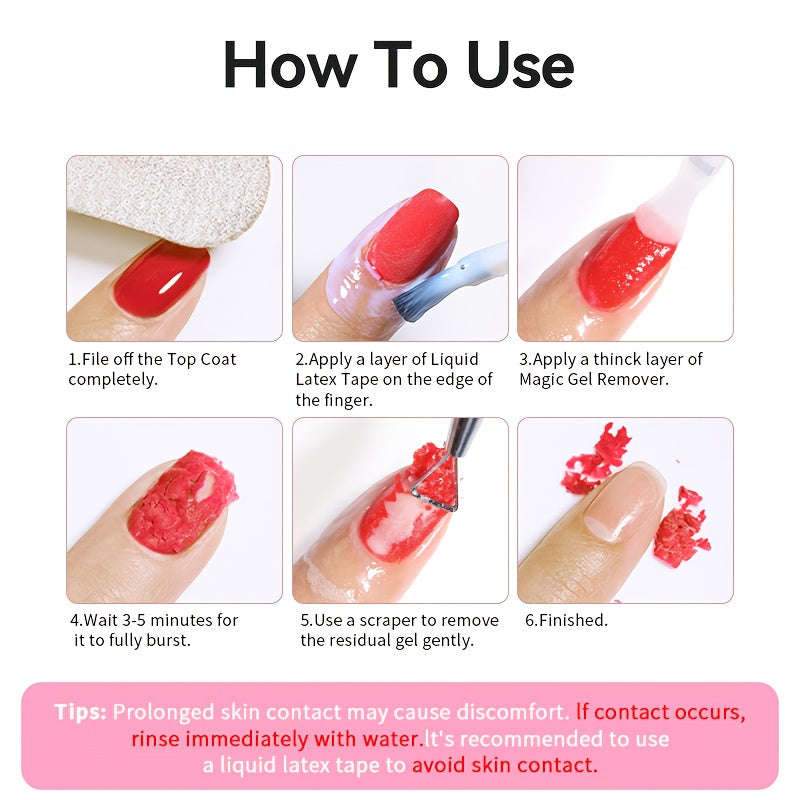 How To Use

1.File off the Top Coat completely.

2.Apply a layer of Liquid Latex Tape on the edge of the finger.

3.Apply a thinck layer of Magic Gel Remover.

4.Wait 3-5 minutes for it to fully burst.

5.Use a scraper to remove the residual gel gently.

6.Finished.

Tips: Prolonged skin contact may cause discomfort. If contact occurs, rinse immediately with water.It's recommended to use a liquid latex tape to avoid skin contact.